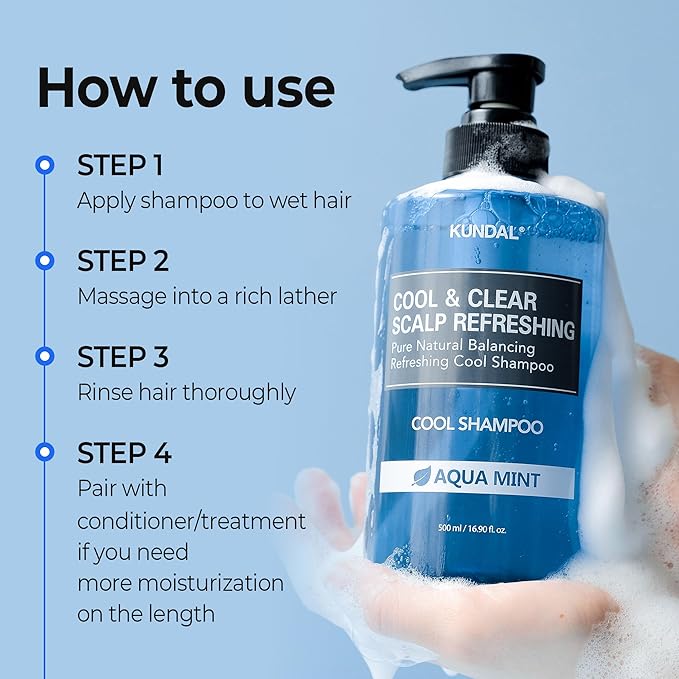 How to use

STEP 1
Apply shampoo to wet hair

STEP 2
Massage into a rich lather

STEP 3
Rinse hair thoroughly

STEP 4
Pair with conditioner/treatment if you need more moisturization on the length

KUNDAL®

COOL & CLEAR SCALP REFRESHING
Pure Natural Balancing Refreshing Cool Shampoo

COOL SHAMPOO

AQUA MINT

500 ml / 16.90 fl. oz.