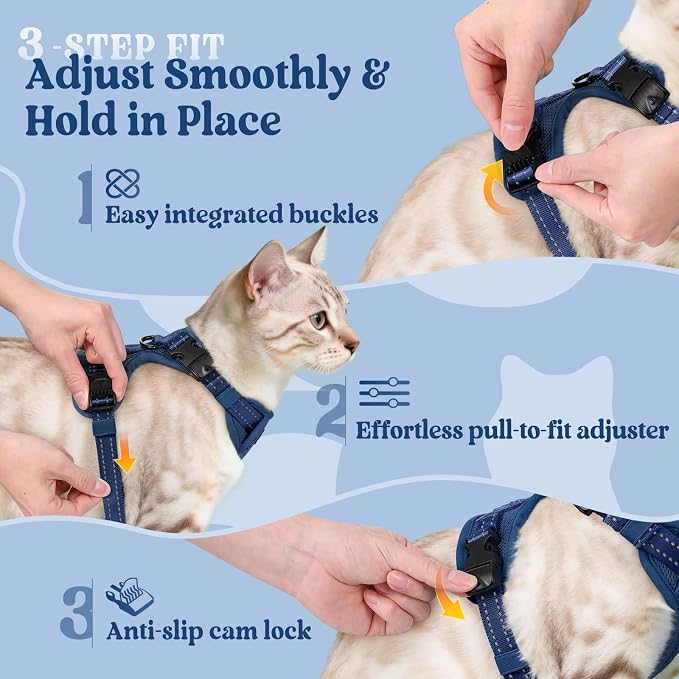 3-STEP FIT
Adjust Smoothly & Hold in Place

1
Easy integrated buckles

2
Effortless pull-to-fit adjuster

3
Anti-slip cam lock