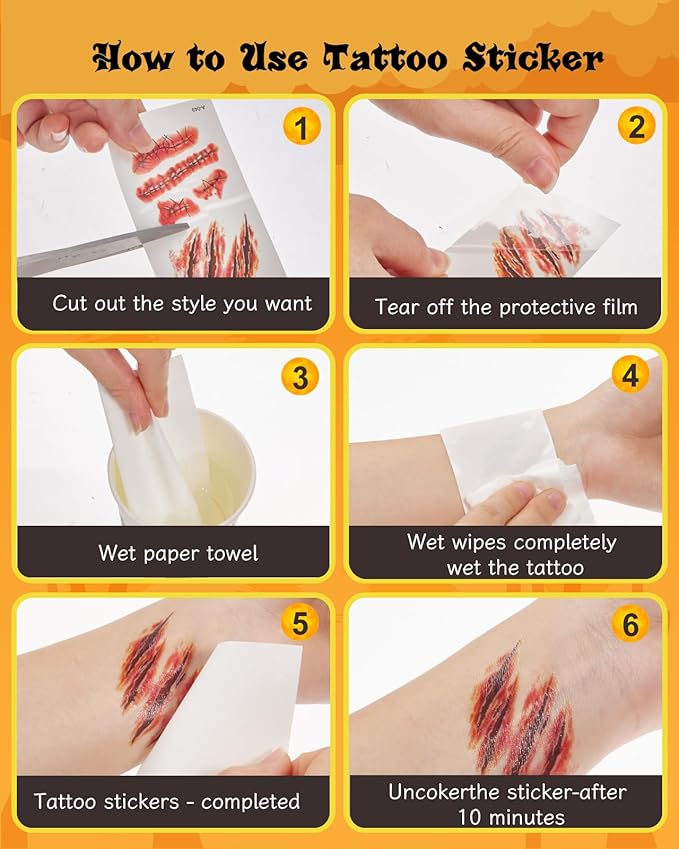 How to Use Tattoo Sticker

1
Cut out the style you want

2
Tear off the protective film

3
Wet paper towel

4
Wet wipes completely wet the tattoo

5
Tattoo stickers - completed

6
Uncokerthe sticker-after 10 minutes