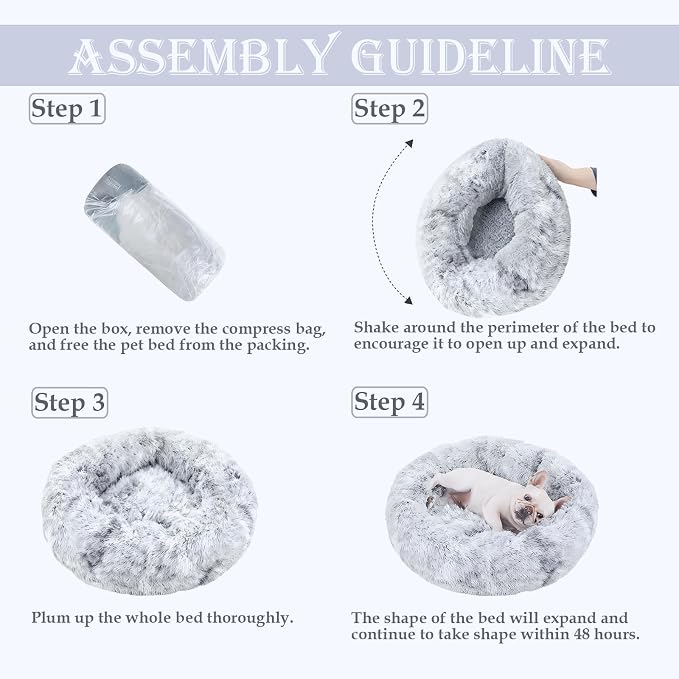 ASSEMBLY GUIDELINE

Step 1

Open the box, remove the compress bag, and free the pet bed from the packing.

Step 2

Shake around the perimeter of the bed to encourage it to open up and expand.

Step 3

Plum up the whole bed thoroughly.

Step 4

The shape of the bed will expand and continue to take shape within 48 hours.