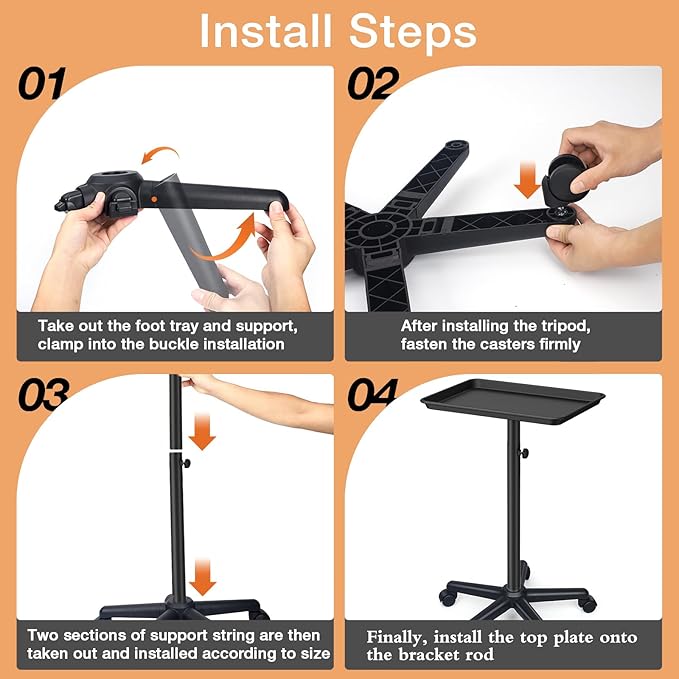 Install Steps

01

Take out the foot tray and support, clamp into the buckle installation

02

After installing the tripod, fasten the casters firmly

03

Two sections of support string are then taken out and installed according to size

04

Finally, install the top plate onto the bracket rod