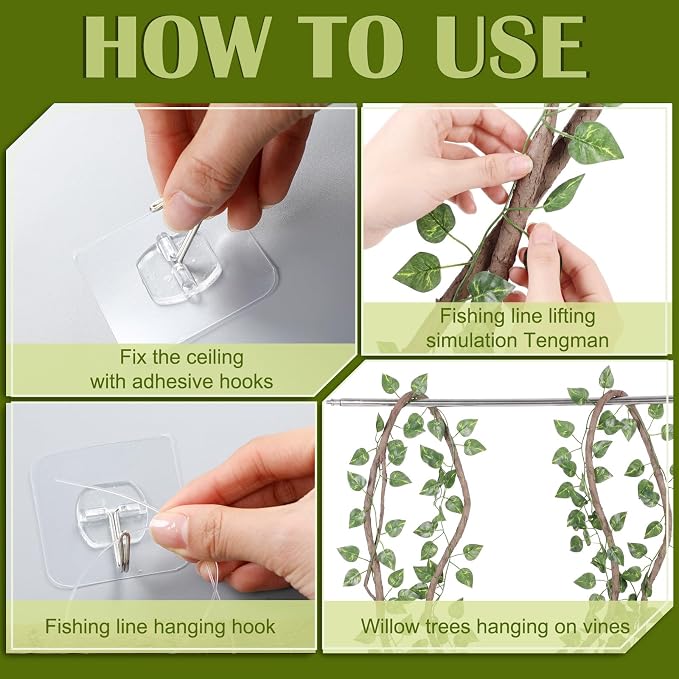 HOW TO USE

Fix the ceiling with adhesive hooks

Fishing line lifting simulation Tengman

Fishing line hanging hook

Willow trees hanging on vines