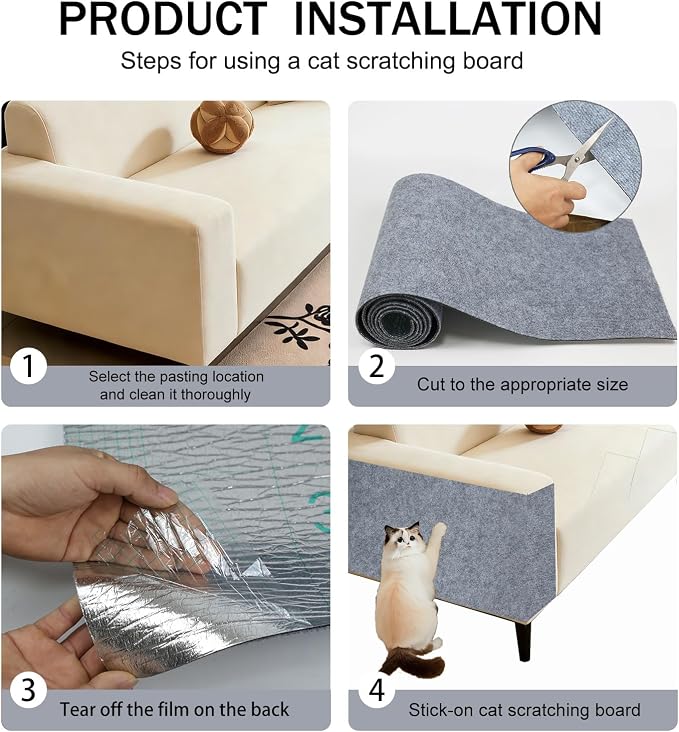 PRODUCT INSTALLATION

Steps for using a cat scratching board

1
Select the pasting location and clean it thoroughly

2
Cut to the appropriate size

3
Tear off the film on the back

4
Stick-on cat scratching board