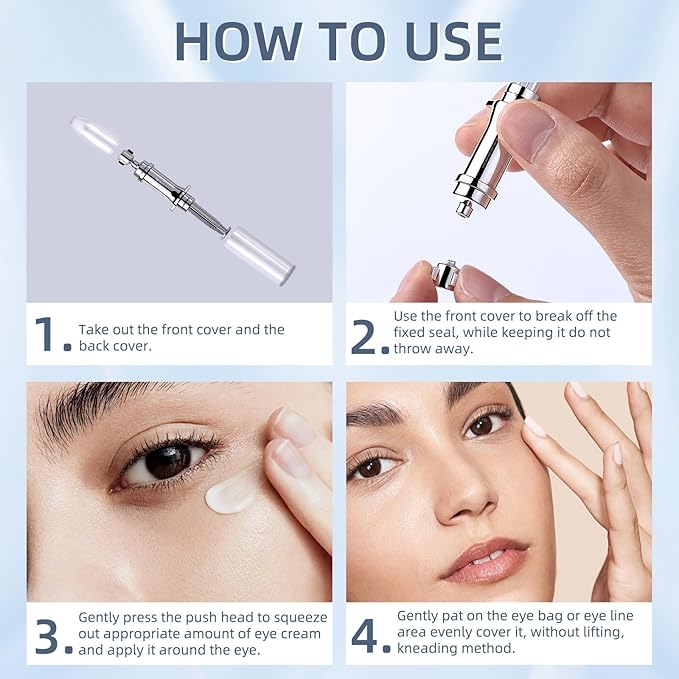 HOW TO USE

1. Take out the front cover and the back cover.

2. Use the front cover to break off the fixed seal, while keeping it do not throw away.

3. Gently press the push head to squeeze out appropriate amount of eye cream and apply it around the eye.

4. Gently pat on the eye bag or eye line area evenly cover it, without lifting, kneading method.