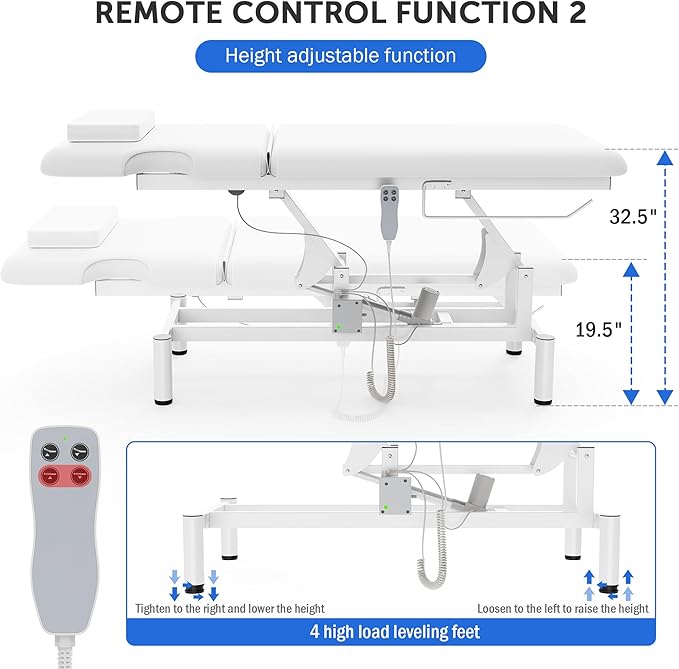 REMOTE CONTROL FUNCTION 2

Height adjustable function

32.5"

19.5"

Tighten to the right and lower the height

Loosen to the left to raise the height

4 high load leveling feet