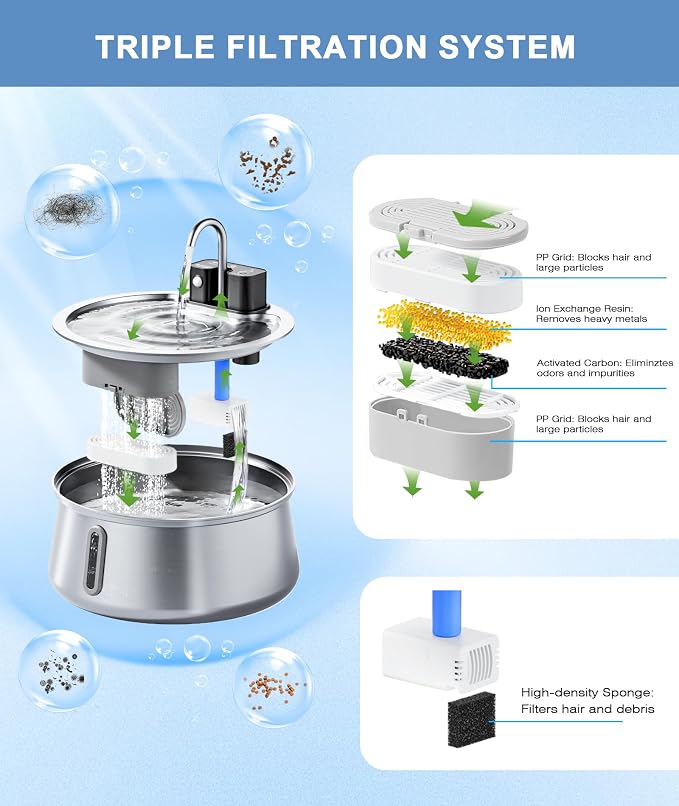 TRIPLE FILTRATION SYSTEM

PP Grid: Blocks hair and large particles

Ion Exchange Resin: Removes heavy metals

Activated Carbon: Eliminztes odors and impurities

PP Grid: Blocks hair and large particles

High-density Sponge: Filters hair and debris