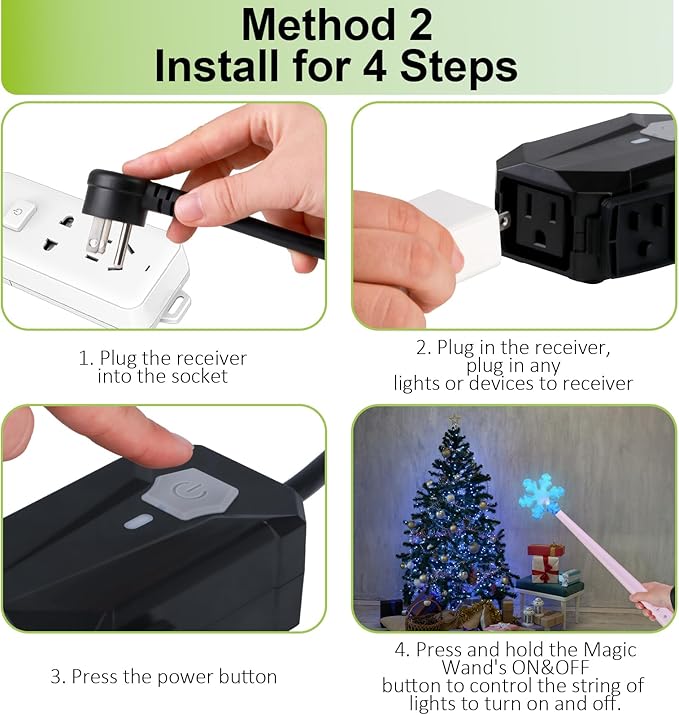 Method 2
Install for 4 Steps

1. Plug the receiver into the socket

2. Plug in the receiver, plug in any lights or devices to receiver

3. Press the power button

4. Press and hold the Magic Wand's ON&OFF button to control the string of lights to turn on and off.