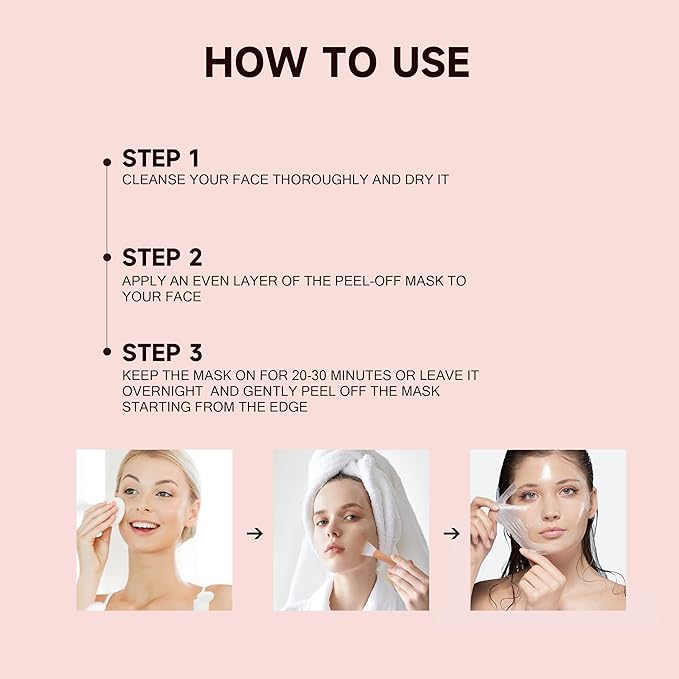 HOW TO USE

STEP 1
CLEANSE YOUR FACE THOROUGHLY AND DRY IT

STEP 2
APPLY AN EVEN LAYER OF THE PEEL-OFF MASK TO YOUR FACE

STEP 3
KEEP THE MASK ON FOR 20-30 MINUTES OR LEAVE IT OVERNIGHT AND GENTLY PEEL OFF THE MASK STARTING FROM THE EDGE