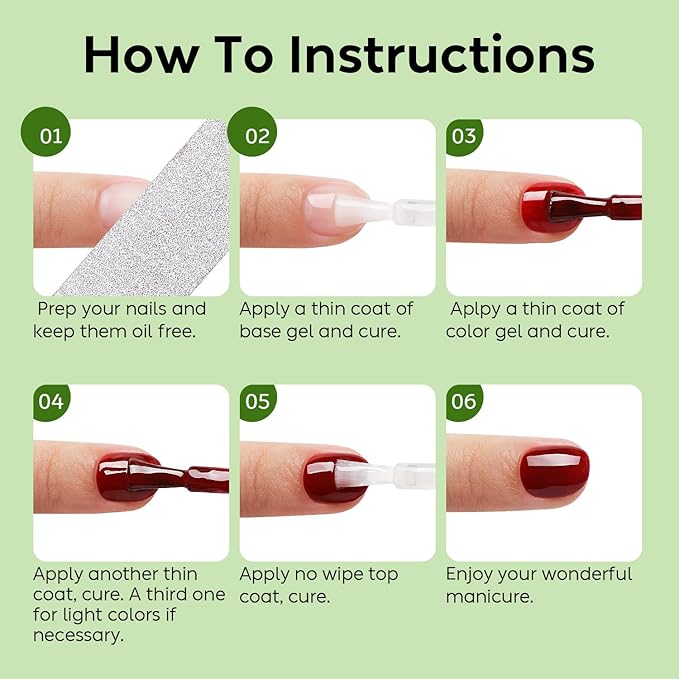 How To Instructions

01

Prep your nails and keep them oil free.

02

Apply a thin coat of base gel and cure.

03

Aplpy a thin coat of color gel and cure.

04

Apply another thin coat, cure. A third one for light colors if necessary.

05

Apply no wipe top coat, cure.

06

Enjoy your wonderful manicure.