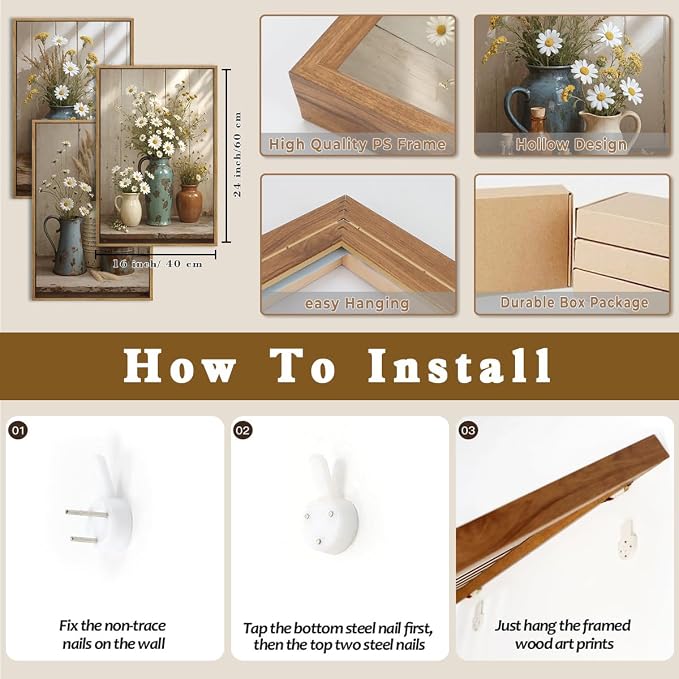 24 inch/60 cm

16 inch/ 40 cm

High Quality PS Frame

Hollow Design

easy Hanging

Durable Box Package

How To Install

01

Fix the non-trace nails on the wall

02

Tap the bottom steel nail first, then the top two steel nails

03

Just hang the framed wood art prints