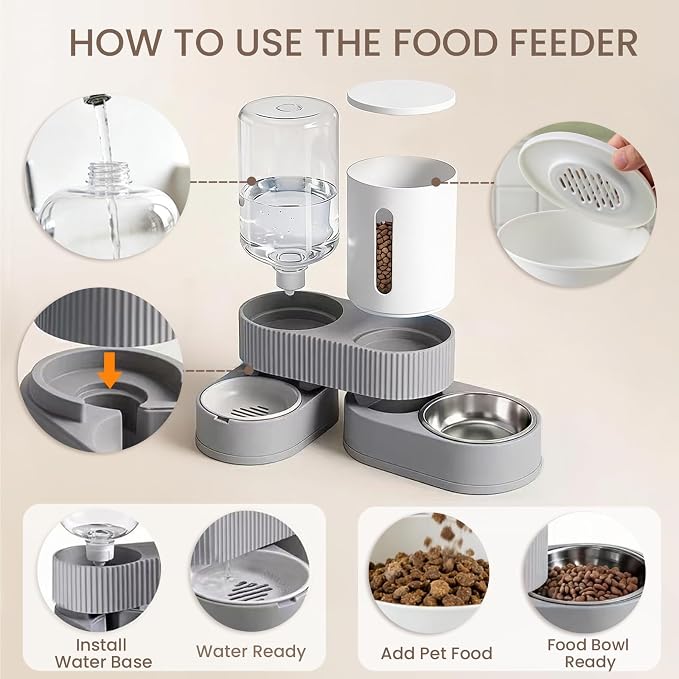 HOW TO USE THE FOOD FEEDER

Install Water Base

Water Ready

Add Pet Food

Food Bowl Ready