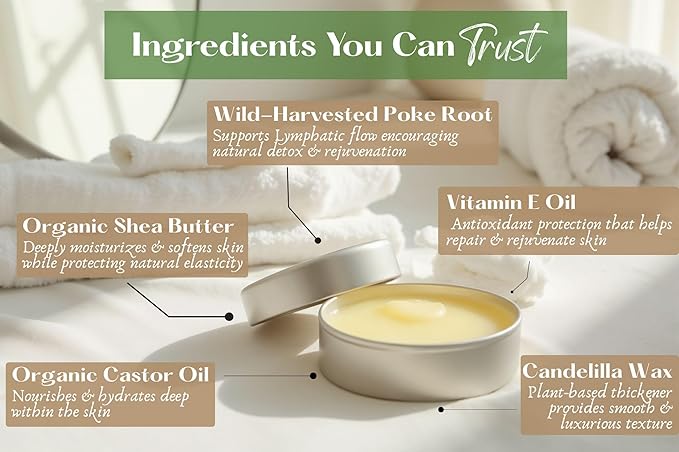 Ingredients You Can Trust

Wild-Harvested Poke Root
Supports Lymphatic flow encouraging natural detox & rejuvenation

Organic Shea Butter
Deeply moisturizes & softens skin while protecting natural elasticity

Vitamin E Oil
Antioxidant protection that helps repair & rejuvenate skin

Organic Castor Oil
Nourishes & hydrates deep within the skin

Candelilla Wax
Plant-based thickener provides smooth & luxurious texture