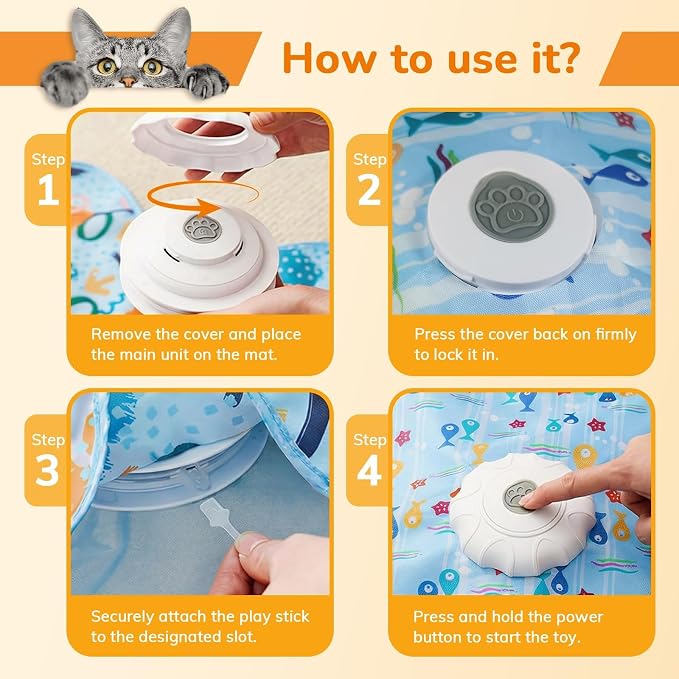 How to use it?

Step 1
Remove the cover and place the main unit on the mat.

Step 2
Press the cover back on firmly to lock it in.

Step 3
Securely attach the play stick to the designated slot.

Step 4
Press and hold the power button to start the toy.