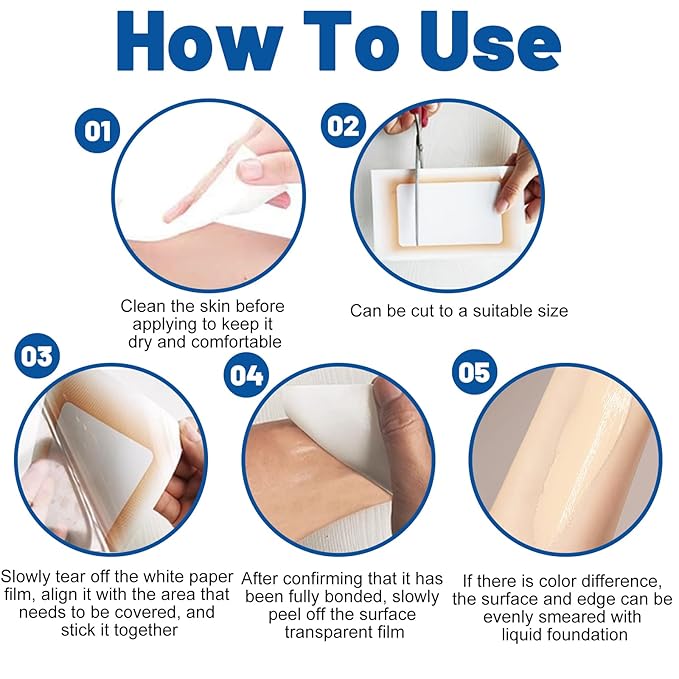 How To Use

01

Clean the skin before applying to keep it dry and comfortable

02

Can be cut to a suitable size

03

Slowly tear off the white paper film, align it with the area that needs to be covered, and stick it together

04

After confirming that it has been fully bonded, slowly peel off the surface transparent film

05

If there is color difference, the surface and edge can be evenly smeared with liquid foundation