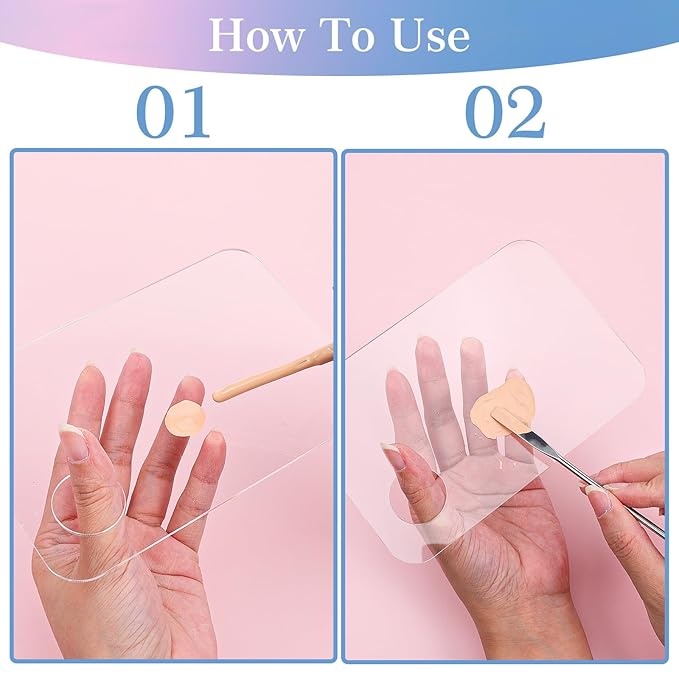 How To Use

01

02