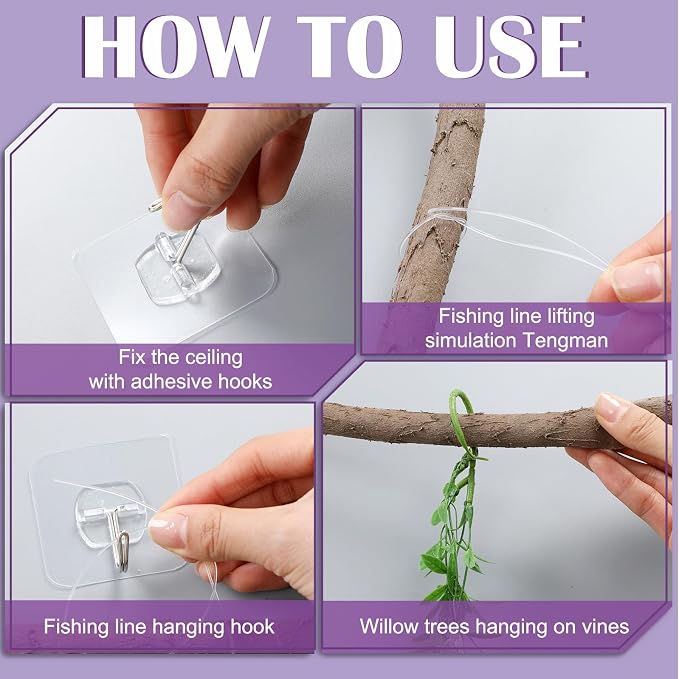 HOW TO USE

Fix the ceiling with adhesive hooks

Fishing line lifting simulation Tengman

Fishing line hanging hook

Willow trees hanging on vines