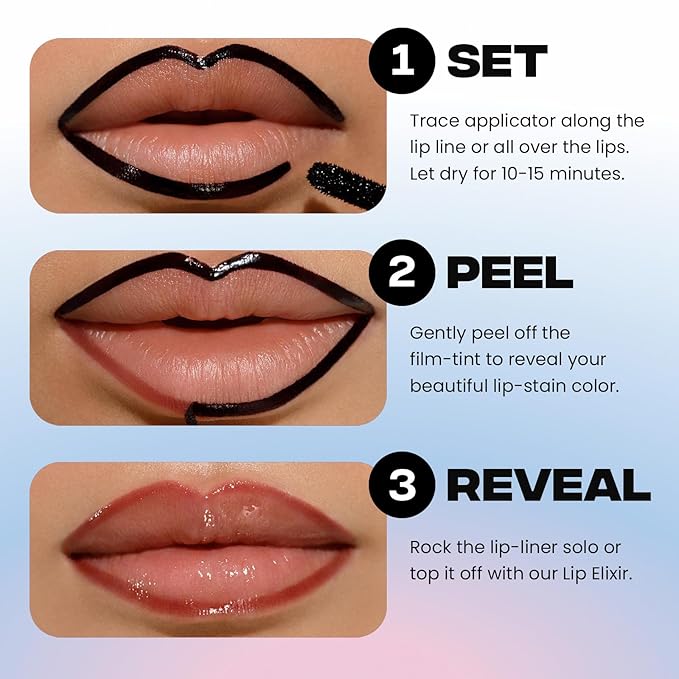 1 SET

Trace applicator along the lip line or all over the lips. Let dry for 10-15 minutes.

2 PEEL

Gently peel off the film-tint to reveal your beautiful lip-stain color.

3 REVEAL

Rock the lip-liner solo or top it off with our Lip Elixir.