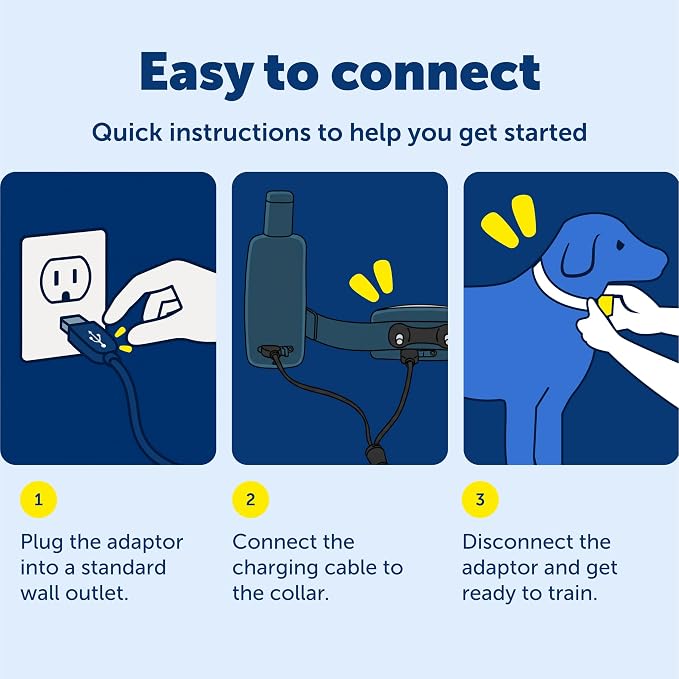 Easy to connect

Quick instructions to help you get started

1

Plug the adaptor into a standard wall outlet.

2

Connect the charging cable to the collar.

3

Disconnect the adaptor and get ready to train.