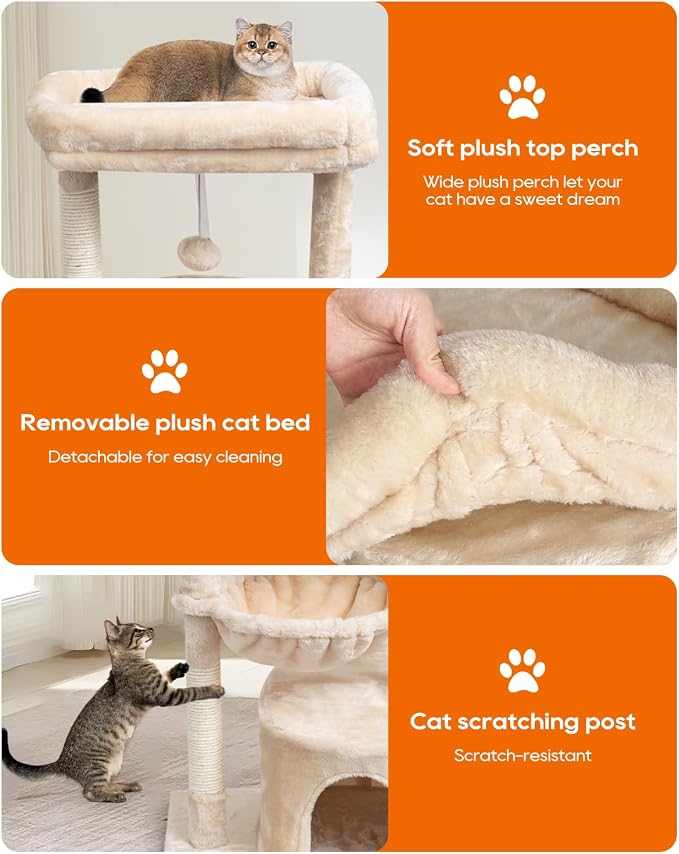 Soft plush top perch

Wide plush perch let your cat have a sweet dream

Removable plush cat bed

Detachable for easy cleaning

Cat scratching post

Scratch-resistant