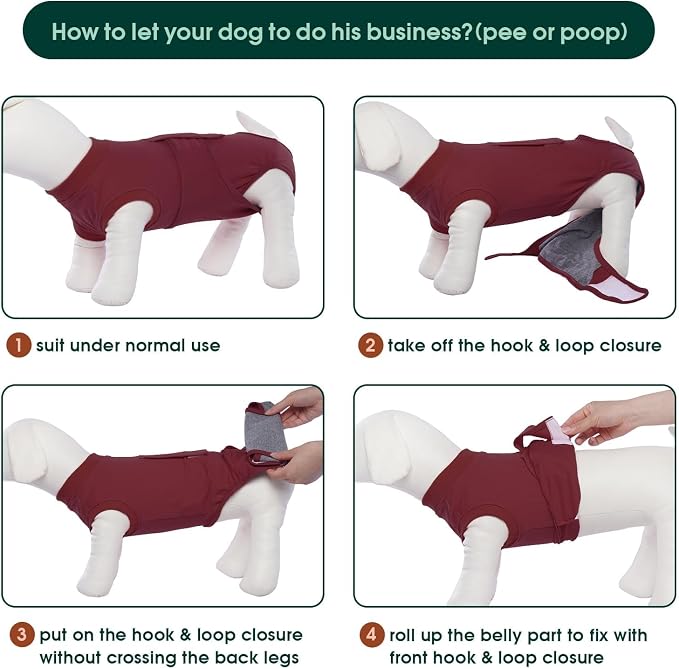 How to let your dog to do his business?(pee or poop)

1 suit under normal use

2 take off the hook & loop closure

3 put on the hook & loop closure without crossing the back legs

4 roll up the belly part to fix with front hook & loop closure