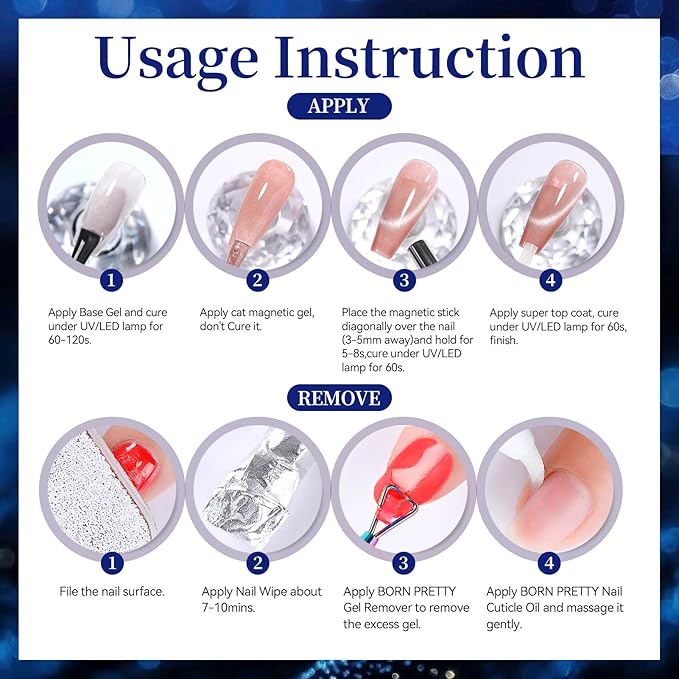 Usage Instruction

APPLY

1

Apply Base Gel and cure under UV/LED lamp for 60-120s.

2

Apply cat magnetic gel, don't Cure it.

3

Place the magnetic stick diagonally over the nail (3-5mm away)and hold for 5-8s,cure under UV/LED lamp for 60s.

4

Apply super top coat, cure under UV/LED lamp for 60s, finish.

REMOVE

1

File the nail surface.

2

Apply Nail Wipe about 7-10mins.

3

Apply BORN PRETTY Gel Remover to remove the excess gel.

4

Apply BORN PRETTY Nail Cuticle Oil and massage it gently.