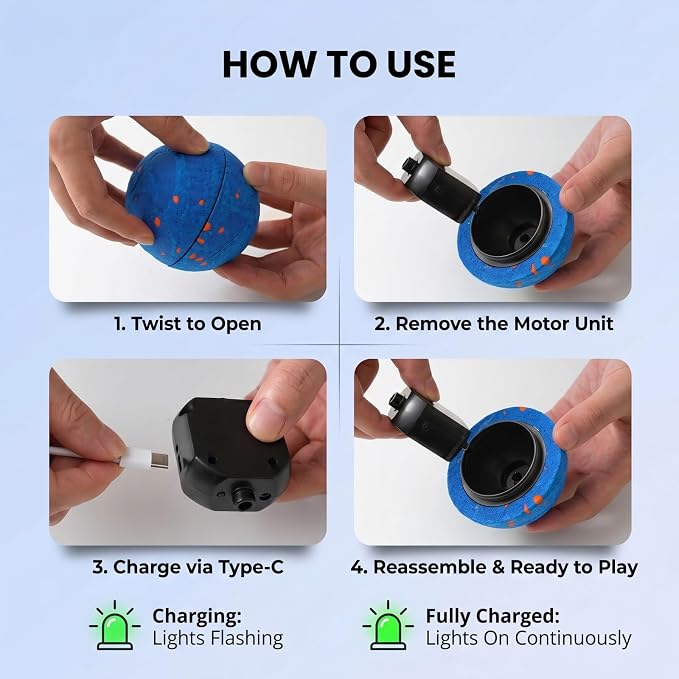 HOW TO USE

1. Twist to Open

2. Remove the Motor Unit

3. Charge via Type-C

4. Reassemble & Ready to Play

Charging:
Lights Flashing

Fully Charged:
Lights On Continuously