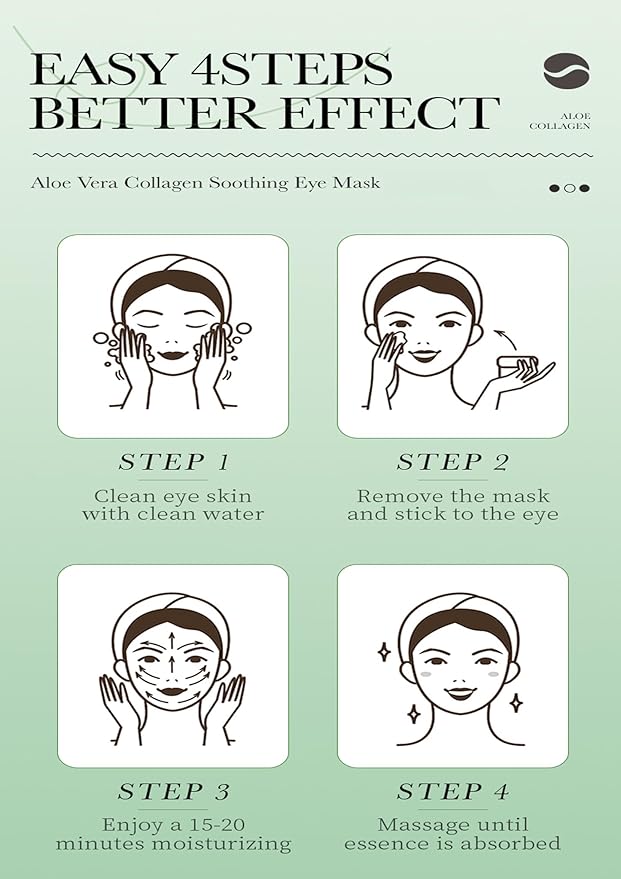 EASY 4STEPS
BETTER EFFECT

ALOE
COLLAGEN

Aloe Vera Collagen Soothing Eye Mask

STEP 1
Clean eye skin with clean water

STEP 2
Remove the mask and stick to the eye

STEP 3
Enjoy a 15-20 minutes moisturizing

STEP 4
Massage until essence is absorbed