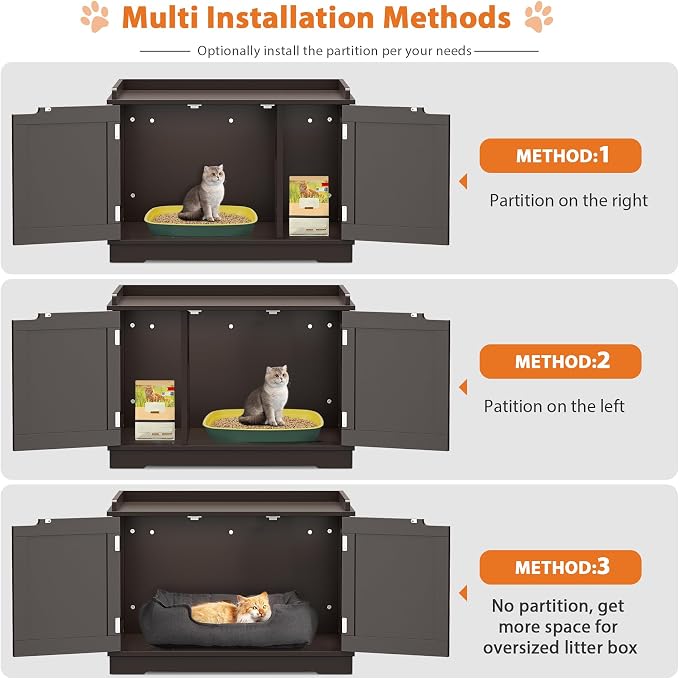 Multi Installation Methods

Optionally install the partition per your needs

METHOD:1

Partition on the right

METHOD:2

Patition on the left

METHOD:3

No partition, get more space for oversized litter box