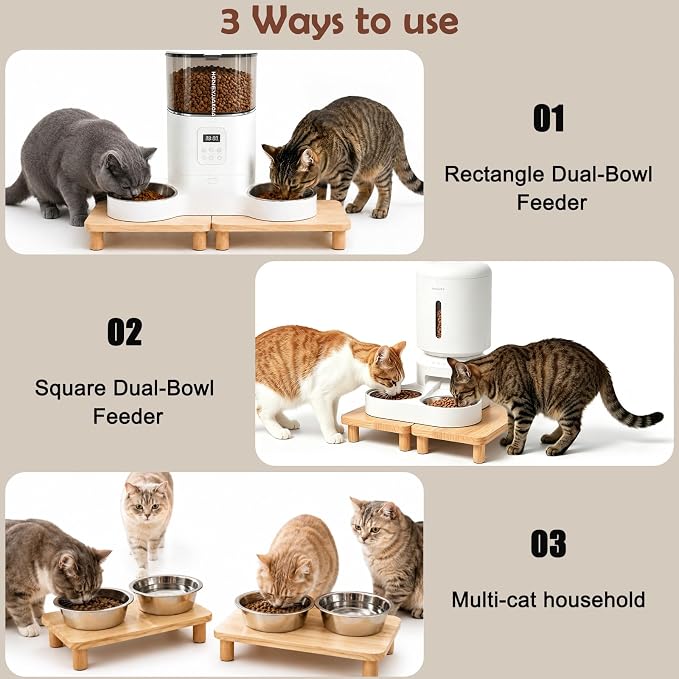 3 Ways to use

01

Rectangle Dual-Bowl Feeder

02

Square Dual-Bowl Feeder

03

Multi-cat household