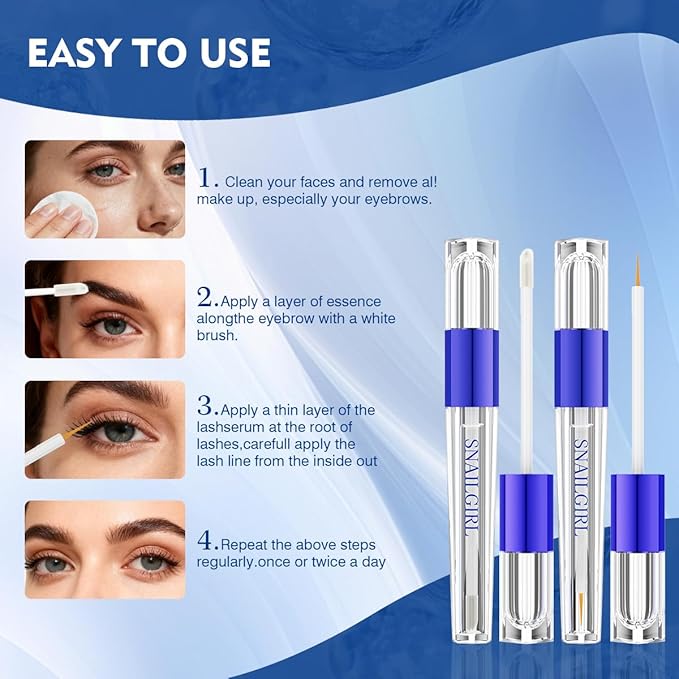 EASY TO USE

1. Clean your faces and remove al! make up, especially your eyebrows.

2.Apply a layer of essence alongthe eyebrow with a white brush.

3.Apply a thin layer of the lashserum at the root of lashes,carefull apply the lash line from the inside out

4.Repeat the above steps regularly.once or twice a day

SNAILGIRL

SNAILGIRL