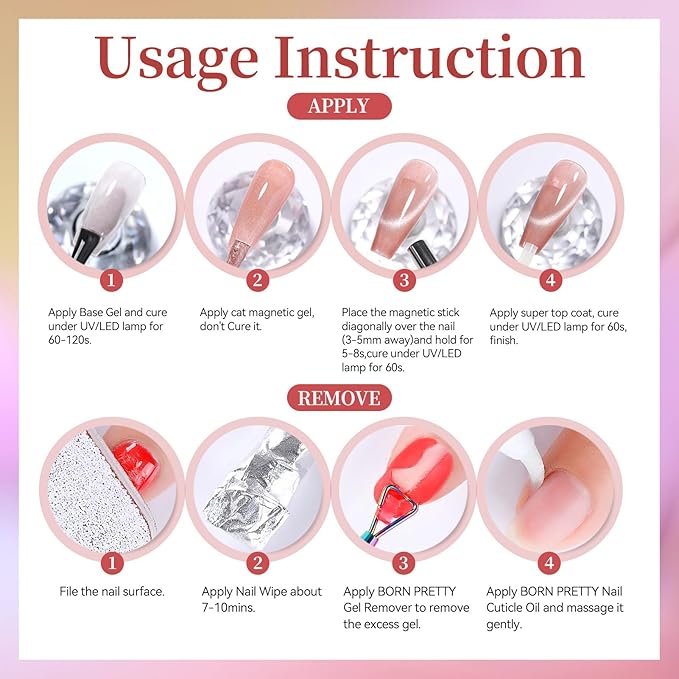 Usage Instruction

APPLY

1

Apply Base Gel and cure under UV/LED lamp for 60-120s.

2

Apply cat magnetic gel, don't Cure it.

3

Place the magnetic stick diagonally over the nail (3-5mm away)and hold for 5-8s,cure under UV/LED lamp for 60s.

4

Apply super top coat, cure under UV/LED lamp for 60s, finish.

REMOVE

1

File the nail surface.

2

Apply Nail Wipe about 7-10mins.

3

Apply BORN PRETTY Gel Remover to remove the excess gel.

4

Apply BORN PRETTY Nail Cuticle Oil and massage it gently.