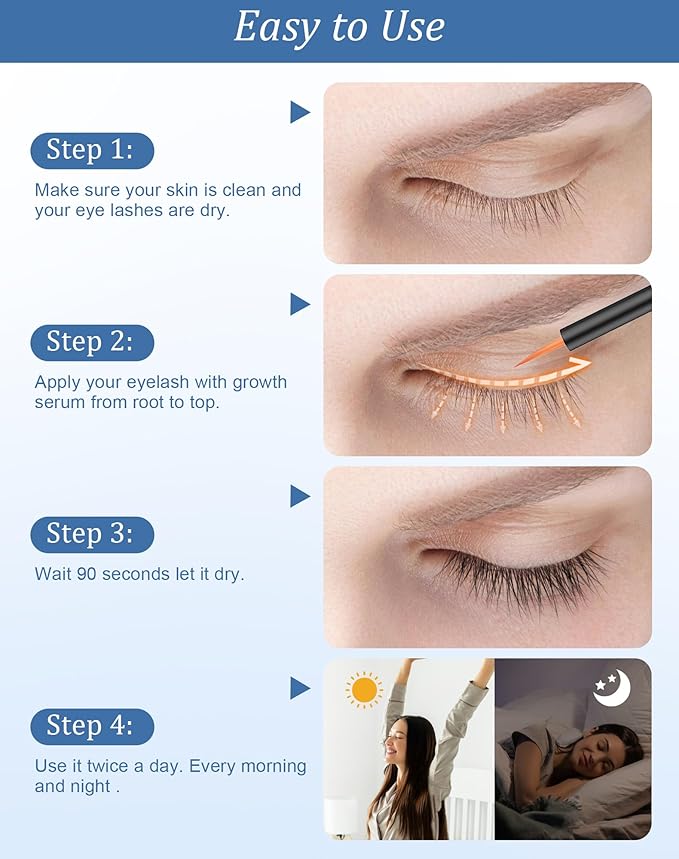 Easy to Use

Step 1:

Make sure your skin is clean and your eye lashes are dry.

Step 2:

Apply your eyelash with growth serum from root to top.

Step 3:

Wait 90 seconds let it dry.

Step 4:

Use it twice a day. Every morning and night .