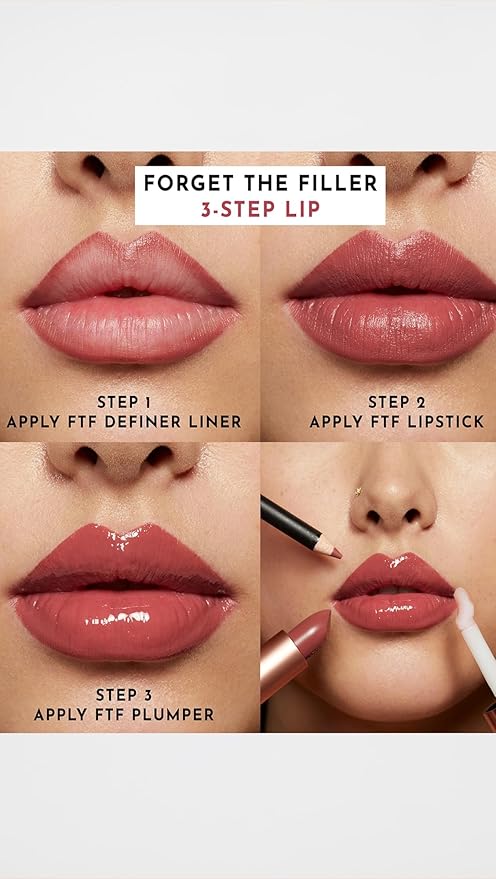 FORGET THE FILLER
3-STEP LIP

STEP 1
APPLY FTF DEFINER LINER

STEP 2
APPLY FTF LIPSTICK

STEP 3
APPLY FTF PLUMPER