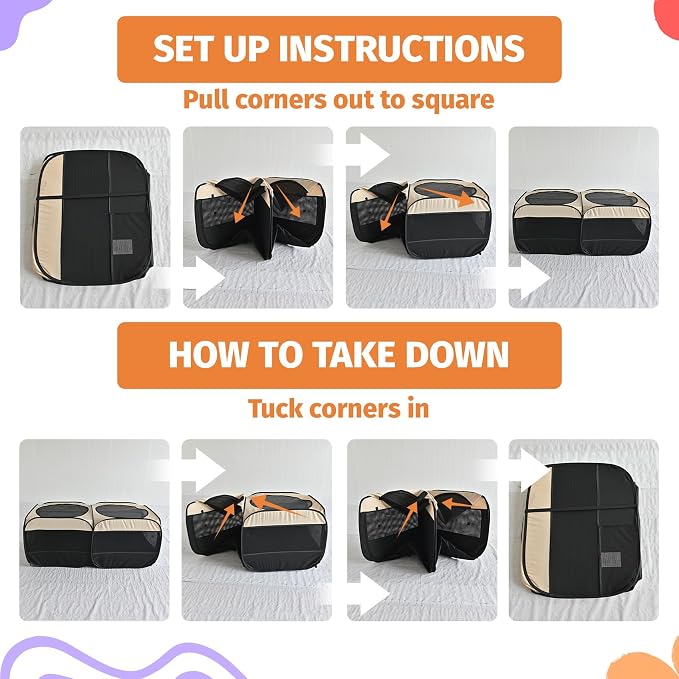 SET UP INSTRUCTIONS

Pull corners out to square

HOW TO TAKE DOWN

Tuck corners in