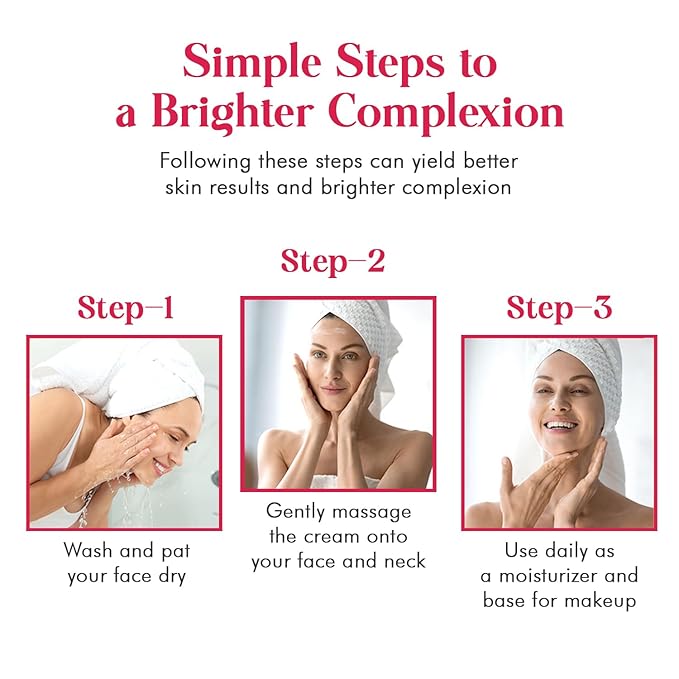 Simple Steps to a Brighter Complexion

Following these steps can yield better skin results and brighter complexion

Step–1

Wash and pat your face dry

Step–2

Gently massage the cream onto your face and neck

Step–3

Use daily as a moisturizer and base for makeup