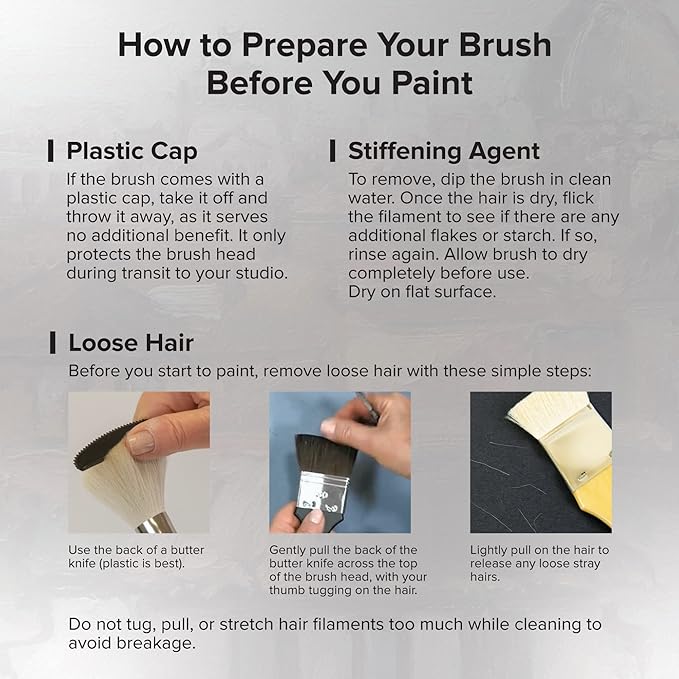 How to Prepare Your Brush Before You Paint

Plastic Cap
If the brush comes with a plastic cap, take it off and throw it away, as it serves no additional benefit. It only protects the brush head during transit to your studio.

Stiffening Agent
To remove, dip the brush in clean water. Once the hair is dry, flick the filament to see if there are any additional flakes or starch. If so, rinse again. Allow brush to dry completely before use.
Dry on flat surface.

Loose Hair
Before you start to paint, remove loose hair with these simple steps:

Use the back of a butter knife (plastic is best).

Gently pull the back of the butter knife across the top of the brush head, with your thumb tugging on the hair.

Lightly pull on the hair to release any loose stray hairs.

Do not tug, pull, or stretch hair filaments too much while cleaning to avoid breakage.