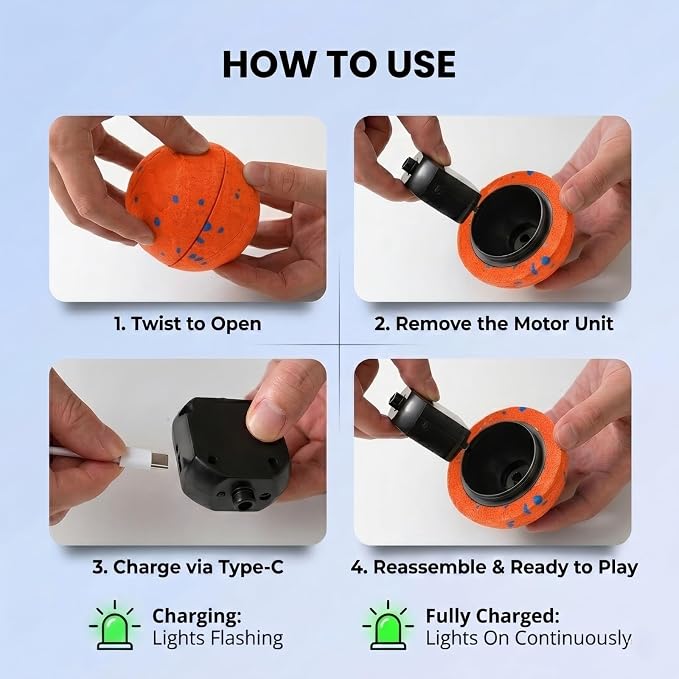 HOW TO USE

1. Twist to Open

2. Remove the Motor Unit

3. Charge via Type-C

4. Reassemble & Ready to Play

Charging:
Lights Flashing

Fully Charged:
Lights On Continuously