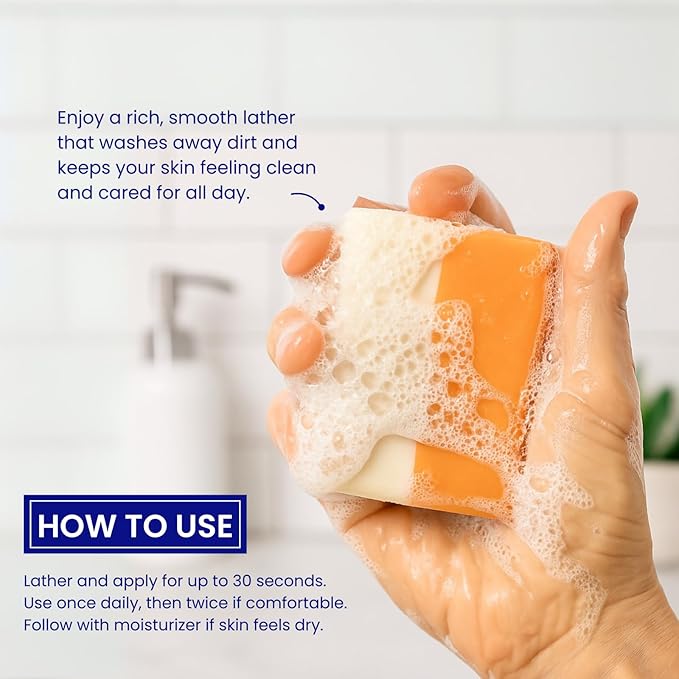 Enjoy a rich, smooth lather that washes away dirt and keeps your skin feeling clean and cared for all day.

HOW TO USE

Lather and apply for up to 30 seconds.
Use once daily, then twice if comfortable.
Follow with moisturizer if skin feels dry.