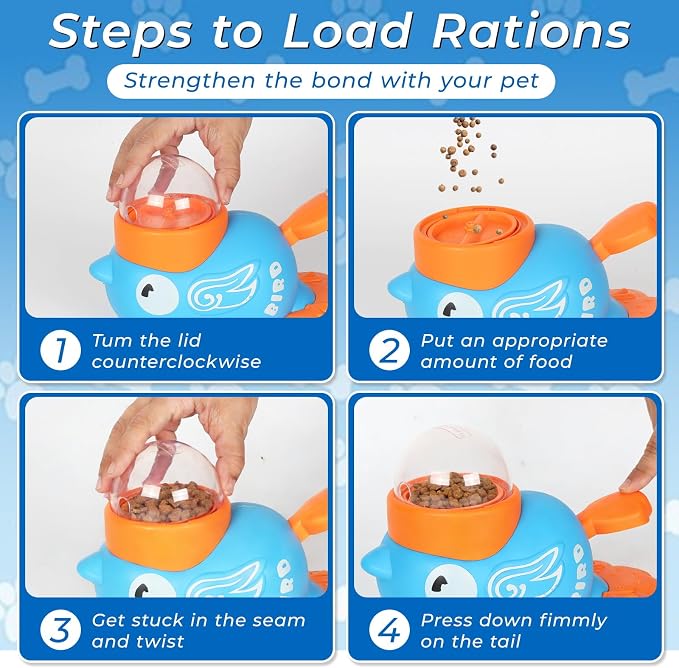 Steps to Load Rations

Strengthen the bond with your pet

BIRD

1 Tum the lid counterclockwise

BIRD

2 Put an appropriate amount of food

BIRD

3 Get stuck in the seam and twist

BIRD

4 Press down fimmly on the tail