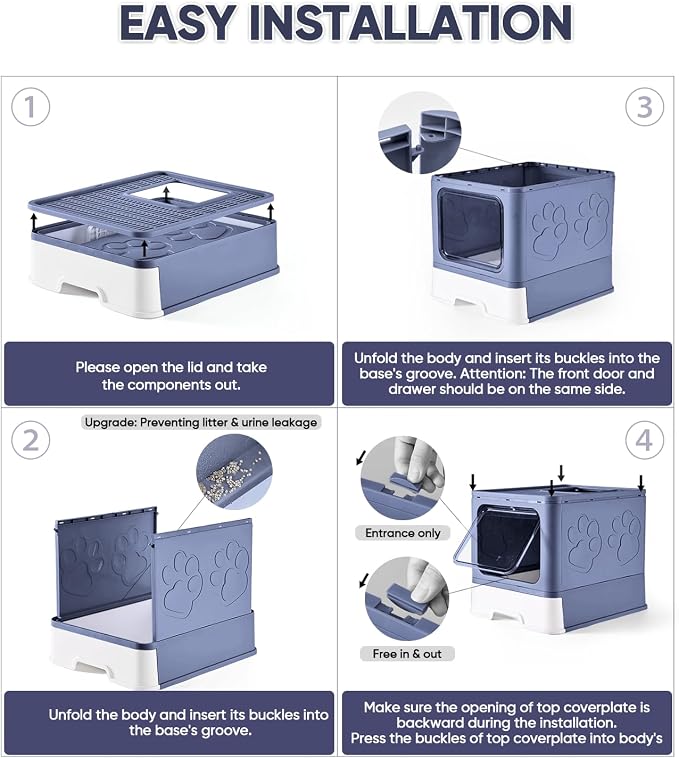 EASY INSTALLATION

1

Please open the lid and take the components out.

3

Unfold the body and insert its buckles into the base's groove. Attention: The front door and drawer should be on the same side.

2

Upgrade: Preventing litter & urine leakage

Unfold the body and insert its buckles into the base's groove.

4

Entrance only

Free in & out

Make sure the opening of top coverplate is backward during the installation. Press the buckles of top coverplate into body's