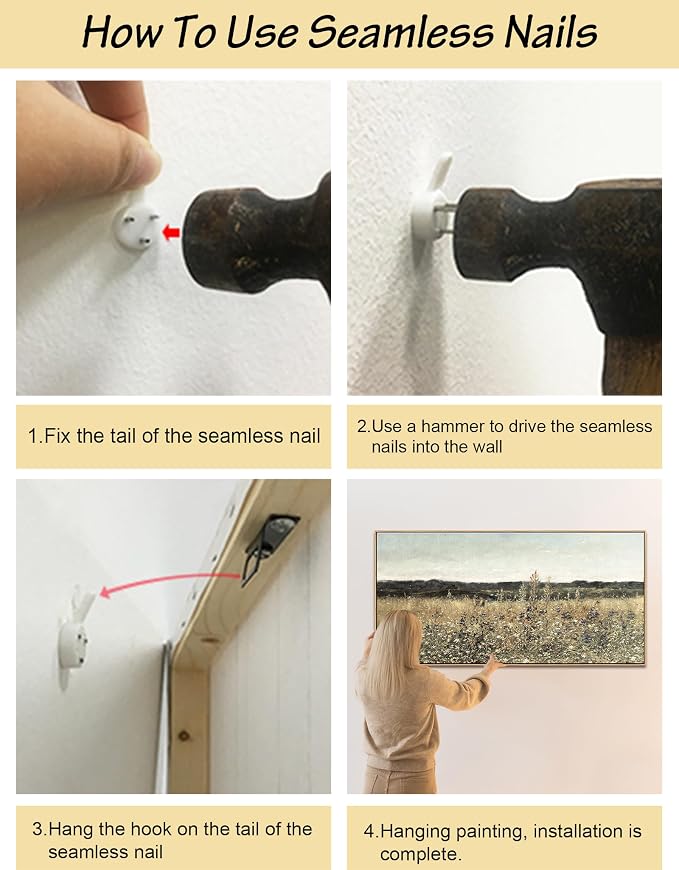 How To Use Seamless Nails

1.Fix the tail of the seamless nail

2.Use a hammer to drive the seamless nails into the wall

3.Hang the hook on the tail of the seamless nail

4.Hanging painting, installation is complete.