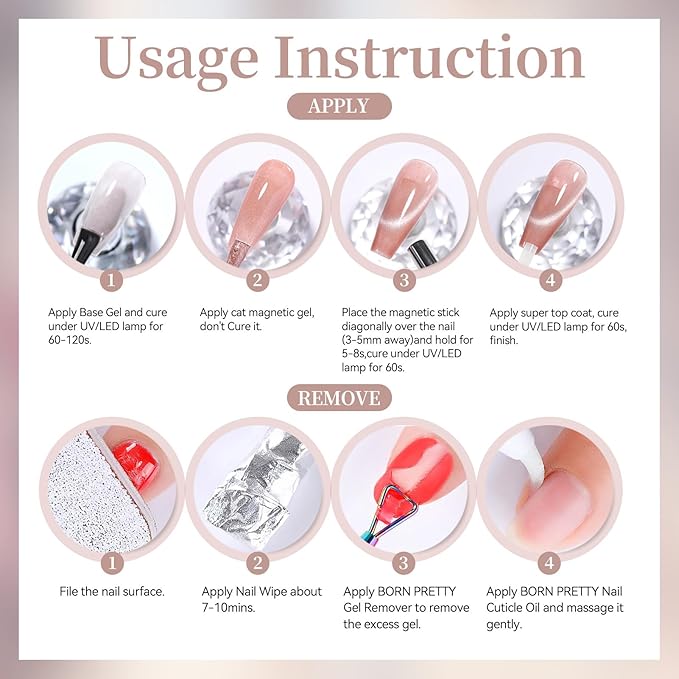 Usage Instruction

APPLY

1

Apply Base Gel and cure under UV/LED lamp for 60-120s.

2

Apply cat magnetic gel, don't Cure it.

3

Place the magnetic stick diagonally over the nail (3-5mm away)and hold for 5-8s,cure under UV/LED lamp for 60s.

4

Apply super top coat, cure under UV/LED lamp for 60s, finish.

REMOVE

1

File the nail surface.

2

Apply Nail Wipe about 7-10mins.

3

Apply BORN PRETTY Gel Remover to remove the excess gel.

4

Apply BORN PRETTY Nail Cuticle Oil and massage it gently.