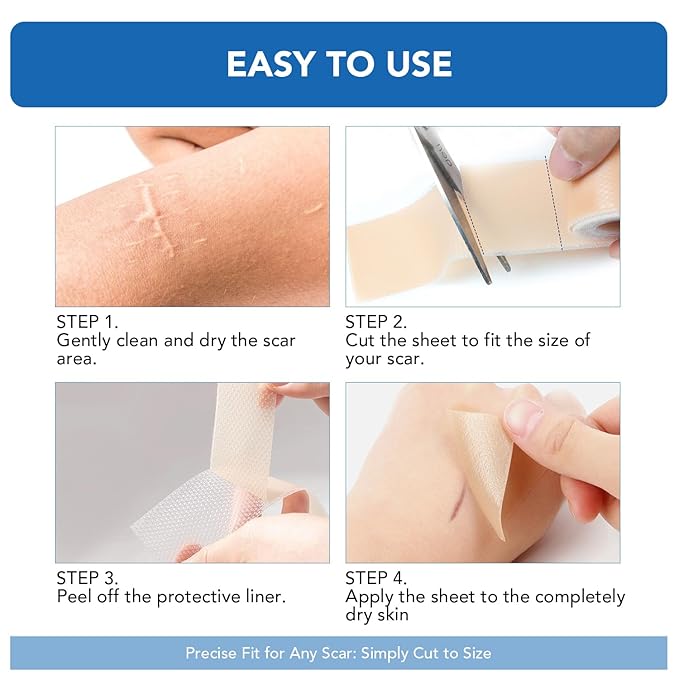 EASY TO USE

STEP 1.
Gently clean and dry the scar area.

STEP 2.
Cut the sheet to fit the size of your scar.

STEP 3.
Peel off the protective liner.

STEP 4.
Apply the sheet to the completely dry skin

Precise Fit for Any Scar: Simply Cut to Size