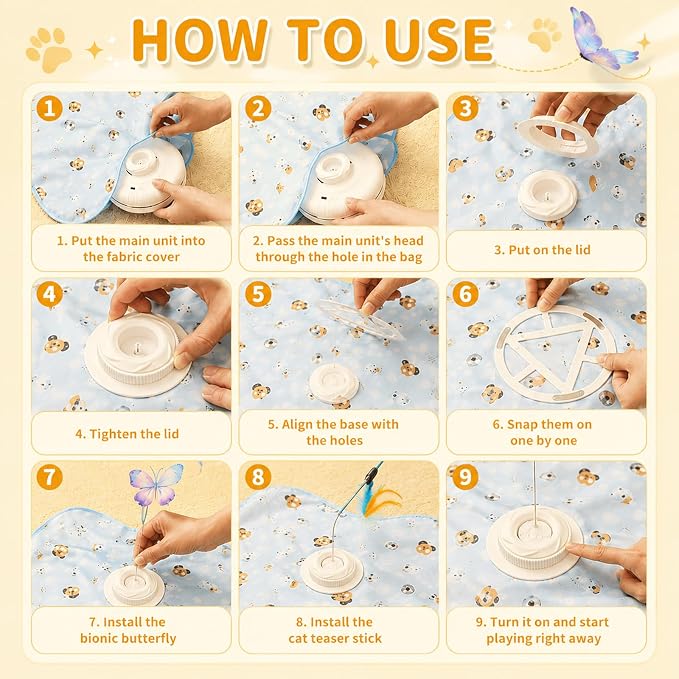 HOW TO USE

1

1. Put the main unit into the fabric cover

2

2. Pass the main unit's head through the hole in the bag

3

3. Put on the lid

4

4. Tighten the lid

5

5. Align the base with the holes

6

6. Snap them on one by one

7

7. Install the bionic butterfly

8

8. Install the cat teaser stick

9

9. Turn it on and start playing right away