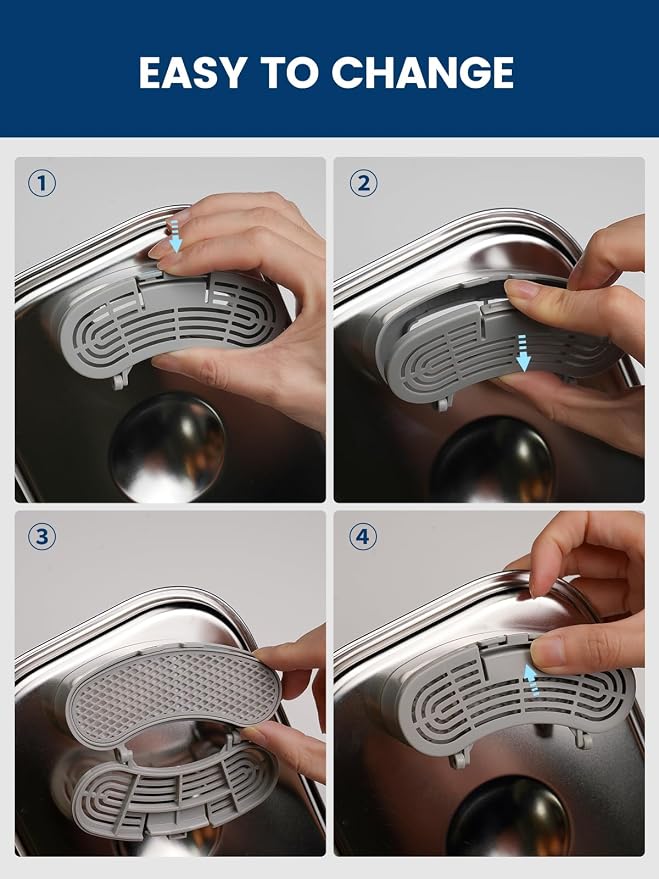 EASY TO CHANGE

1

2

3

4