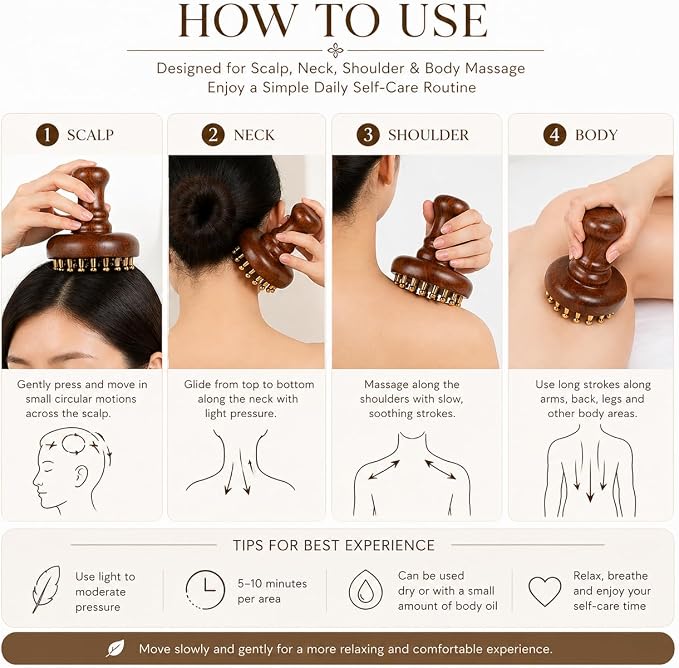 HOW TO USE

Designed for Scalp, Neck, Shoulder & Body Massage
Enjoy a Simple Daily Self-Care Routine

1 SCALP

Gently press and move in small circular motions across the scalp.

2 NECK

Glide from top to bottom along the neck with light pressure.

3 SHOULDER

Massage along the shoulders with slow, soothing strokes.

4 BODY

Use long strokes along arms, back, legs and other body areas.

TIPS FOR BEST EXPERIENCE

Use light to moderate pressure

5–10 minutes per area

Can be used dry or with a small amount of body oil

Relax, breathe and enjoy your self-care time

Move slowly and gently for a more relaxing and comfortable experience.