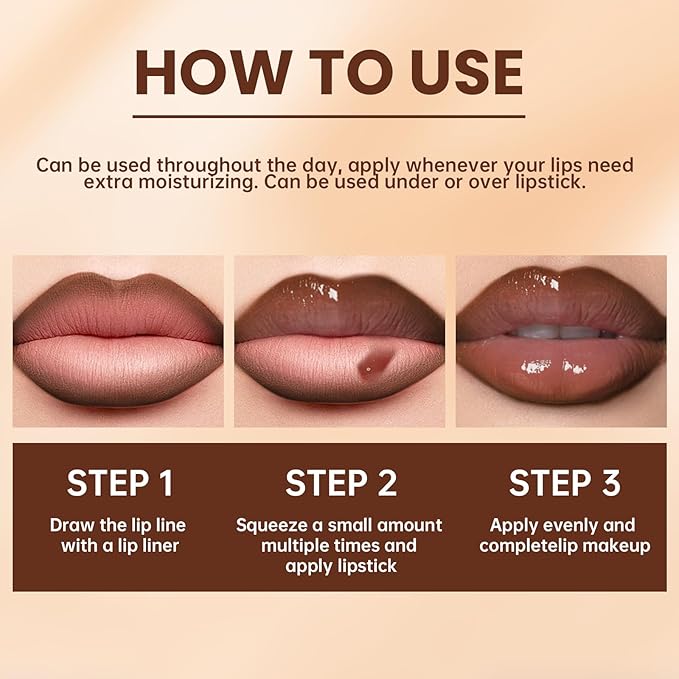 HOW TO USE

Can be used throughout the day, apply whenever your lips need extra moisturizing. Can be used under or over lipstick.

STEP 1

Draw the lip line with a lip liner

STEP 2

Squeeze a small amount multiple times and apply lipstick

STEP 3

Apply evenly and completelip makeup