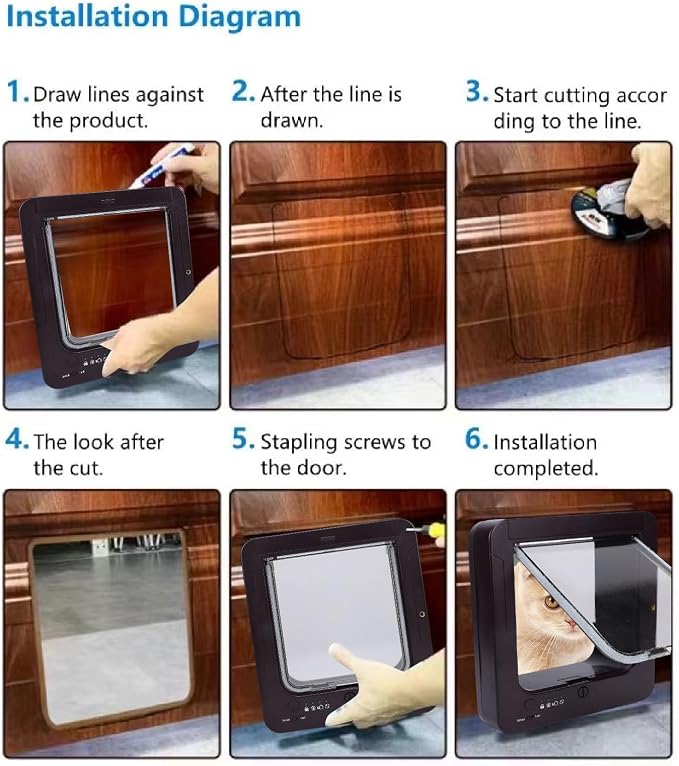 Installation Diagram

1. Draw lines against the product.

2. After the line is drawn.

3. Start cutting accor ding to the line.

4. The look after the cut.

5. Stapling screws to the door.

6. Installation completed.