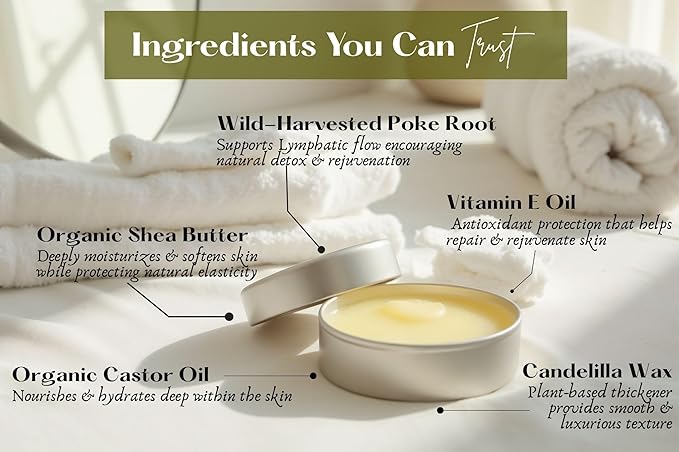 Ingredients You Can Trust

Wild-Harvested Poke Root
Supports Lymphatic flow encouraging natural detox & rejuvenation

Vitamin E Oil
Antioxidant protection that helps repair & rejuvenate skin

Organic Shea Butter
Deeply moisturizes & softens skin while protecting natural elasticity

Organic Castor Oil
Nourishes & hydrates deep within the skin

Candelilla Wax
Plant-based thickener provides smooth & luxurious texture