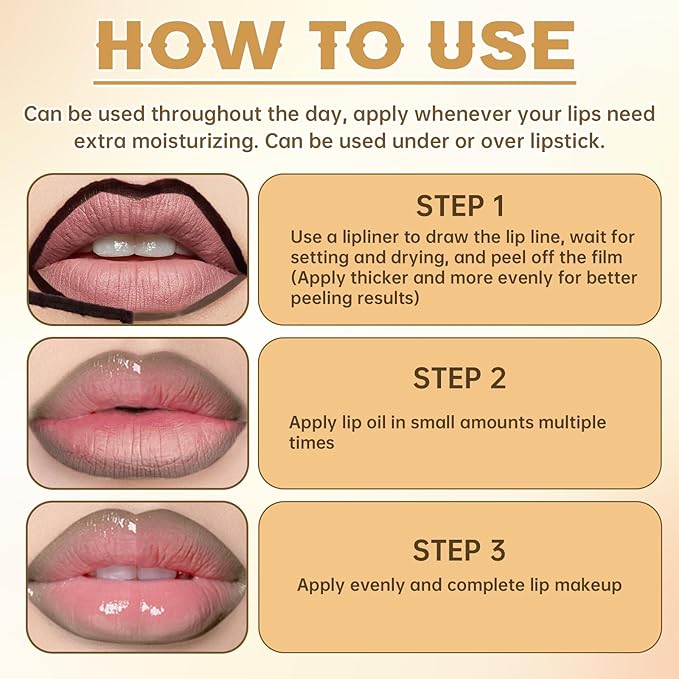 HOW TO USE

Can be used throughout the day, apply whenever your lips need extra moisturizing. Can be used under or over lipstick.

STEP 1

Use a lipliner to draw the lip line, wait for setting and drying, and peel off the film (Apply thicker and more evenly for better peeling results)

STEP 2

Apply lip oil in small amounts multiple times

STEP 3

Apply evenly and complete lip makeup